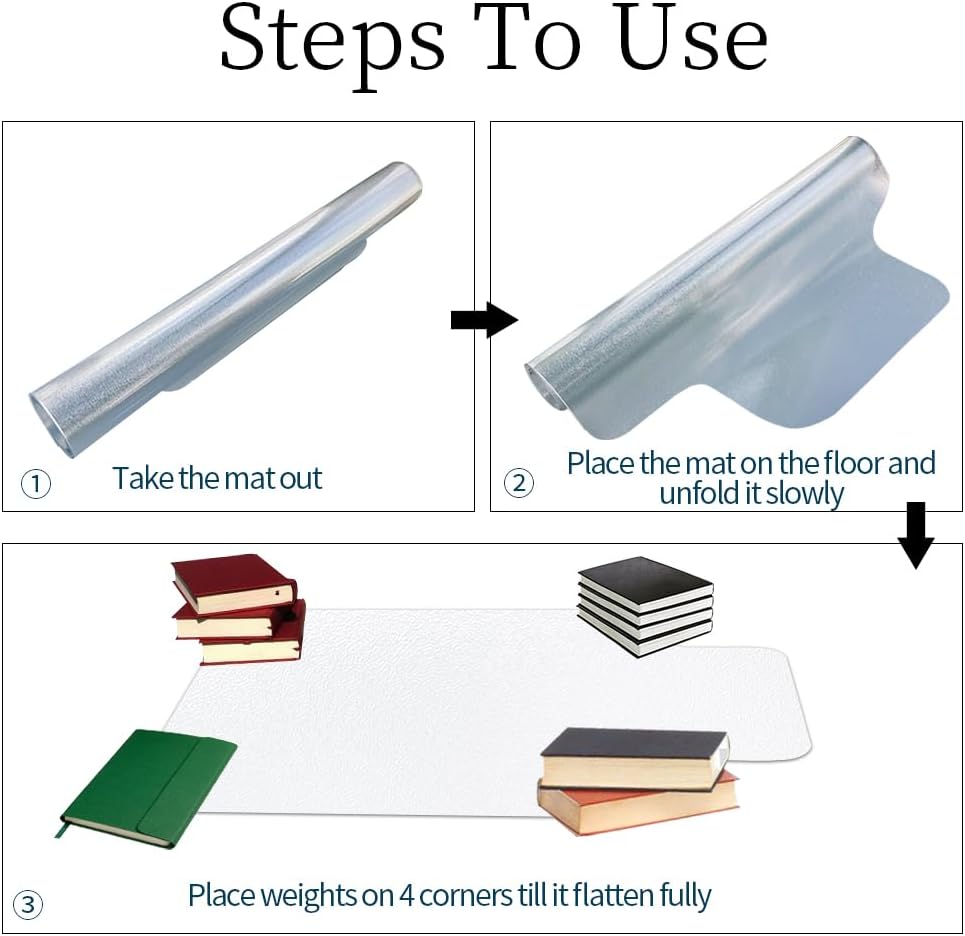 Steps To Use

① Take the mat out

② Place the mat on the floor and unfold it slowly

③ Place weights on 4 corners till it flatten fully